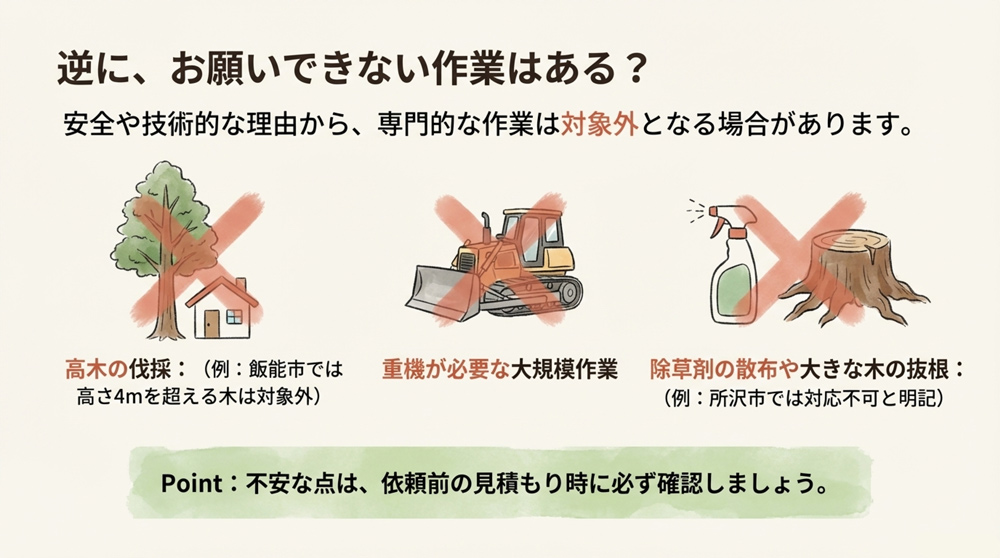 逆に、お願いできない作業はある？

安全や技術的な理由から、専門的な作業は対象外となる場合があります。

高木の伐採：（例：飯能市では高さ4mを超える木は対象外）

重機が必要な大規模作業

除草剤の散布や大きな木の抜根：（例：所沢市では対応不可と明記）

Point：不安な点は、依頼前の見積もり時に必ず確認しましょう。