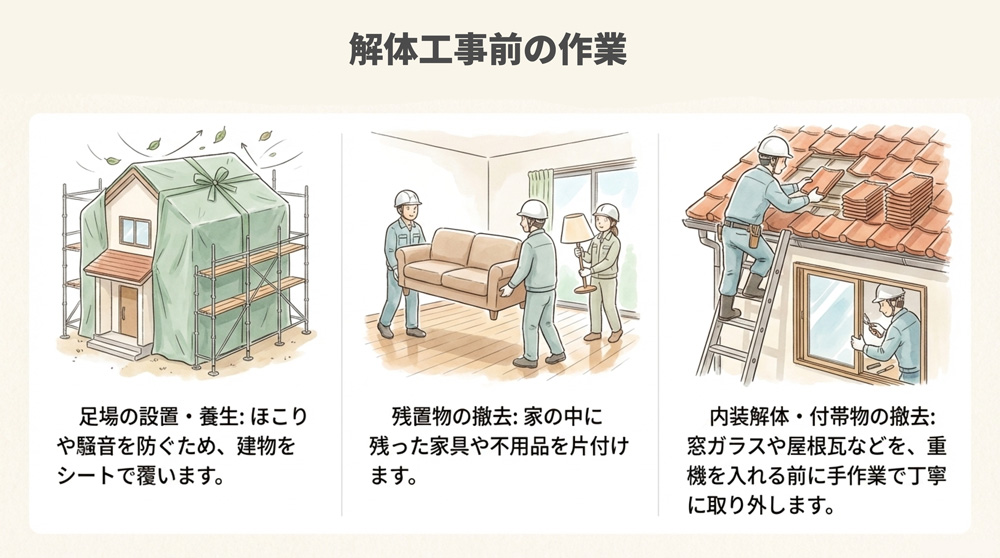 解体工事前の作業

足場の設置・養生: ほこりや騒音を防ぐため、建物をシートで覆います。

残置物の撤去: 家の中に残った家具や不用品を片付けます。

内装解体・付帯物の撤去: 窓ガラスや屋根瓦などを、重機を入れる前に手作業で丁寧に取り外します。